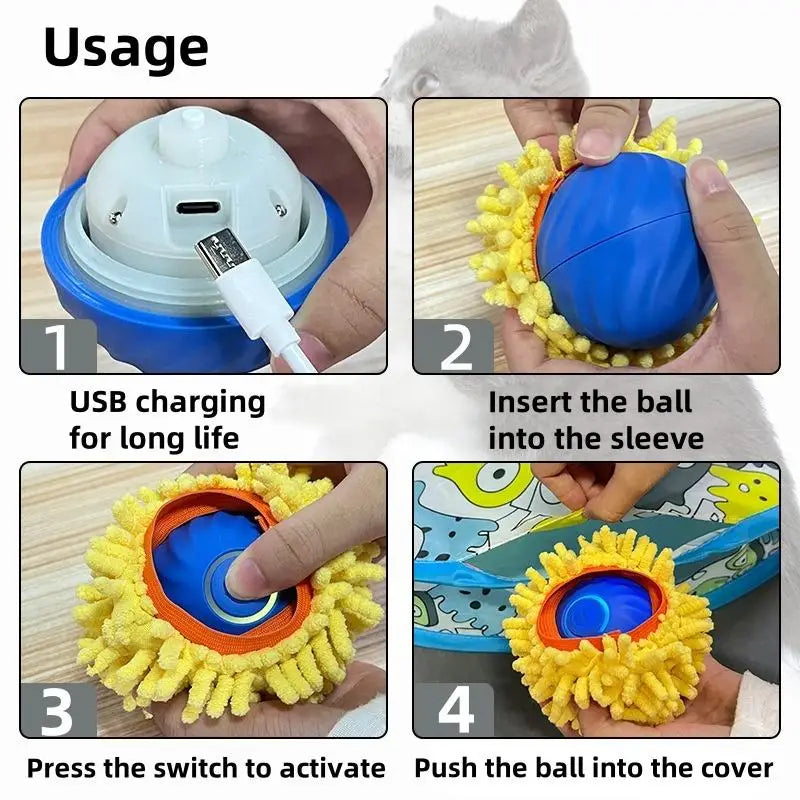 Usage

1

USB charging for long life

2

Insert the ball into the sleeve

3

Press the switch to activate

4

Push the ball into the cover